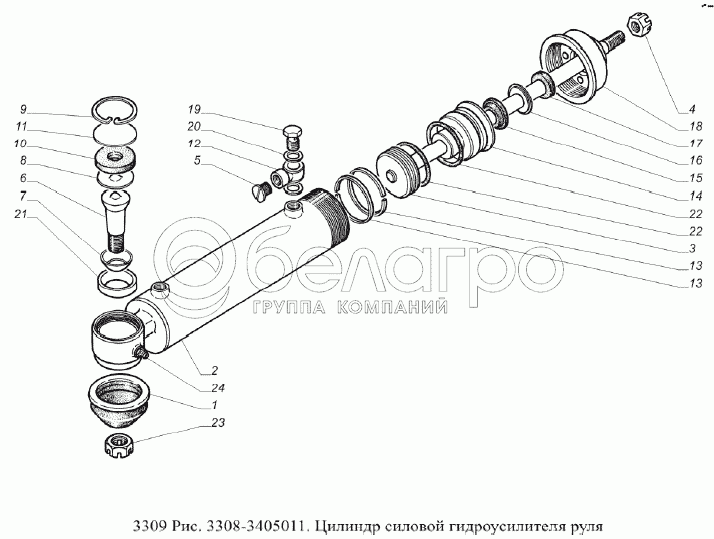 9
11
10
8
6
7
21
19
20
12
5
4
18
17
16
15
14
22
22
3
13
13
2
24
1
23

белагро
ГРУППА КОМПАНИЙ

3309 Рис. 3308-3405011. Цилиндр силовой гидроусилителя руля